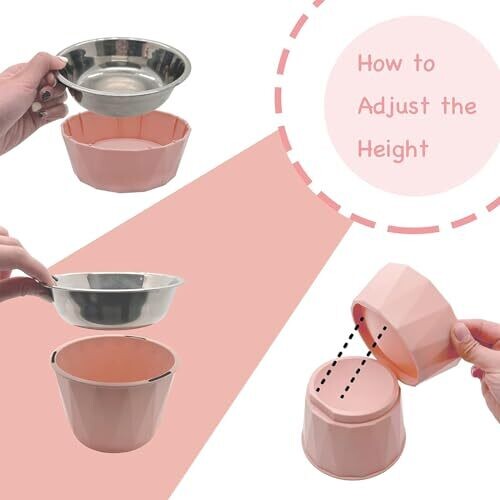 How to Adjust the Height